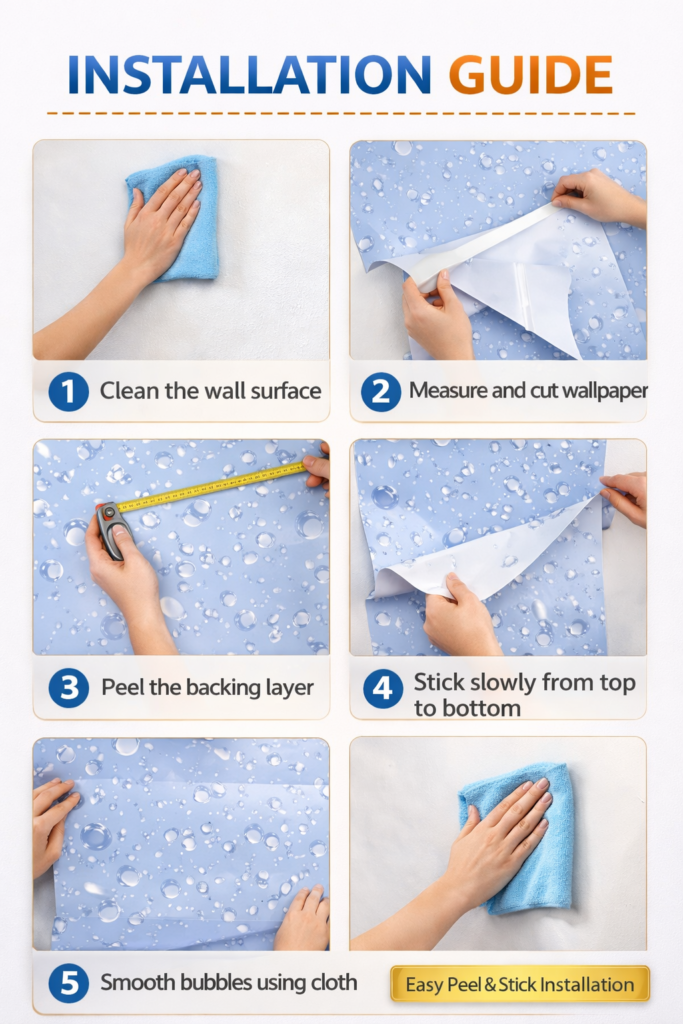 INSTALLATION GUIDE

1 Clean the wall surface

2 Measure and cut wallpaper

3 Peel the backing layer

4 Stick slowly from top to bottom

5 Smooth bubbles using cloth

Easy Peel & Stick Installation