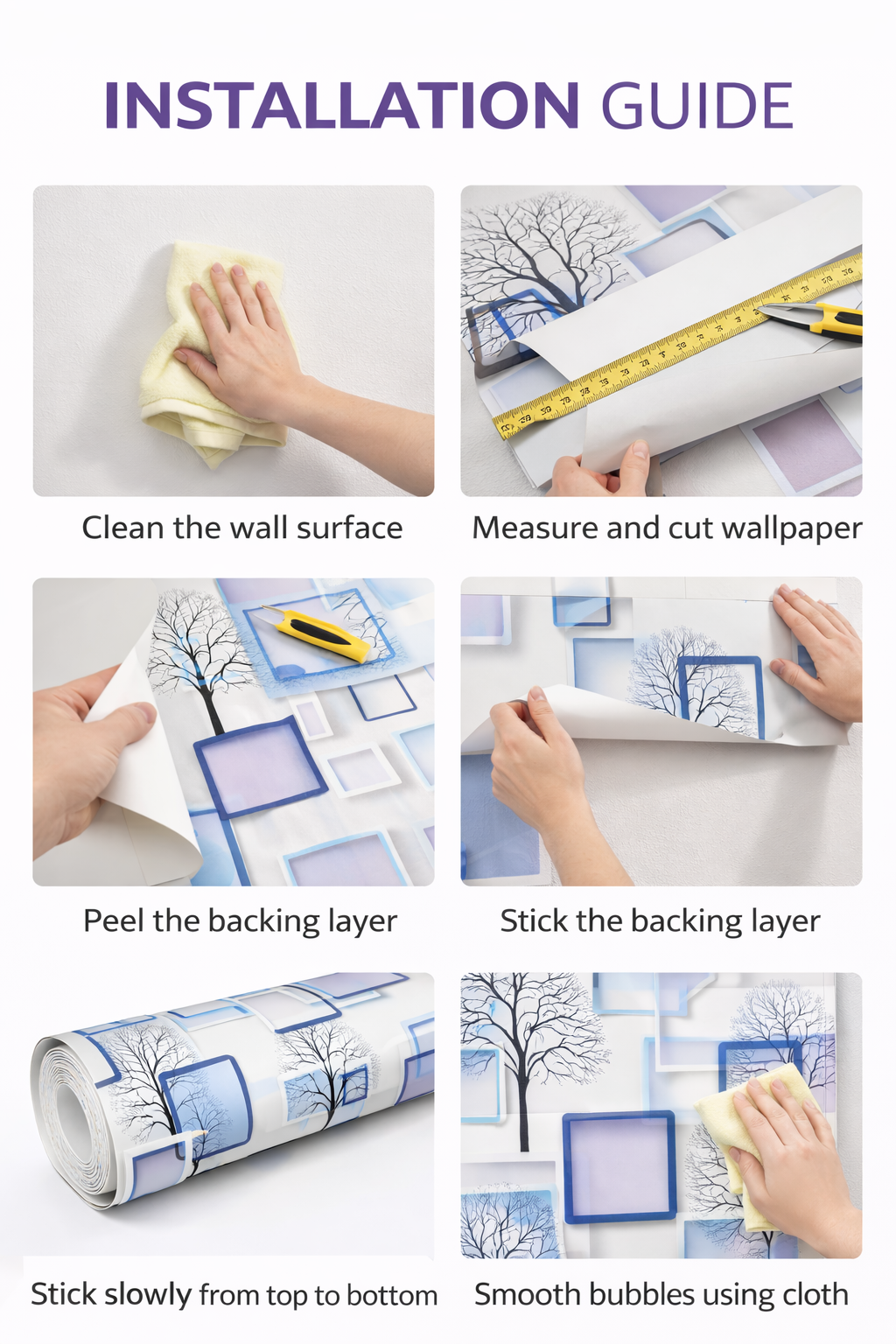 INSTALLATION GUIDE

Clean the wall surface

Measure and cut wallpaper

Peel the backing layer

Stick the backing layer

Stick slowly from top to bottom

Smooth bubbles using cloth