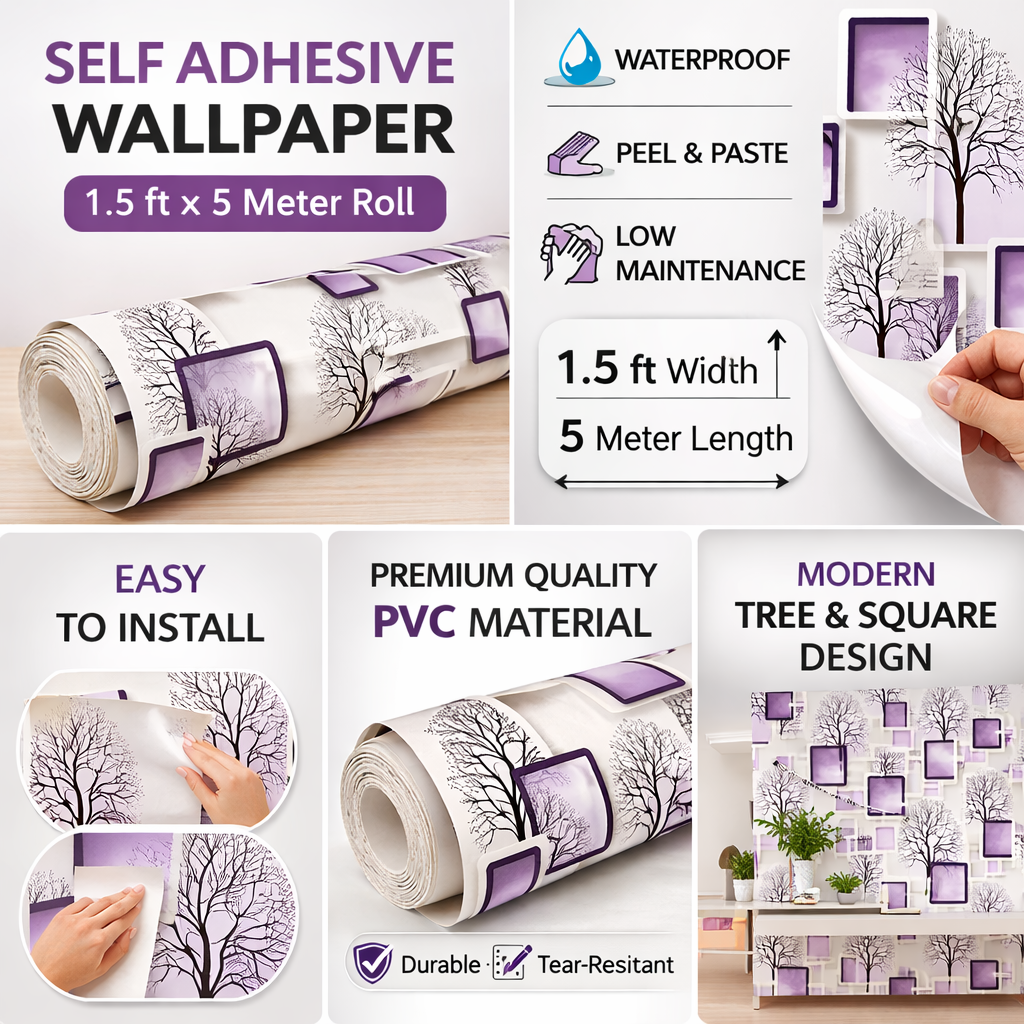 SELF ADHESIVE WALLPAPER

1.5 ft x 5 Meter Roll

WATERPROOF

PEEL & PASTE

LOW MAINTENANCE

1.5 ft Width

5 Meter Length

EASY TO INSTALL

PREMIUM QUALITY PVC MATERIAL

Durable · Tear-Resitant

MODERN TREE & SQUARE DESIGN