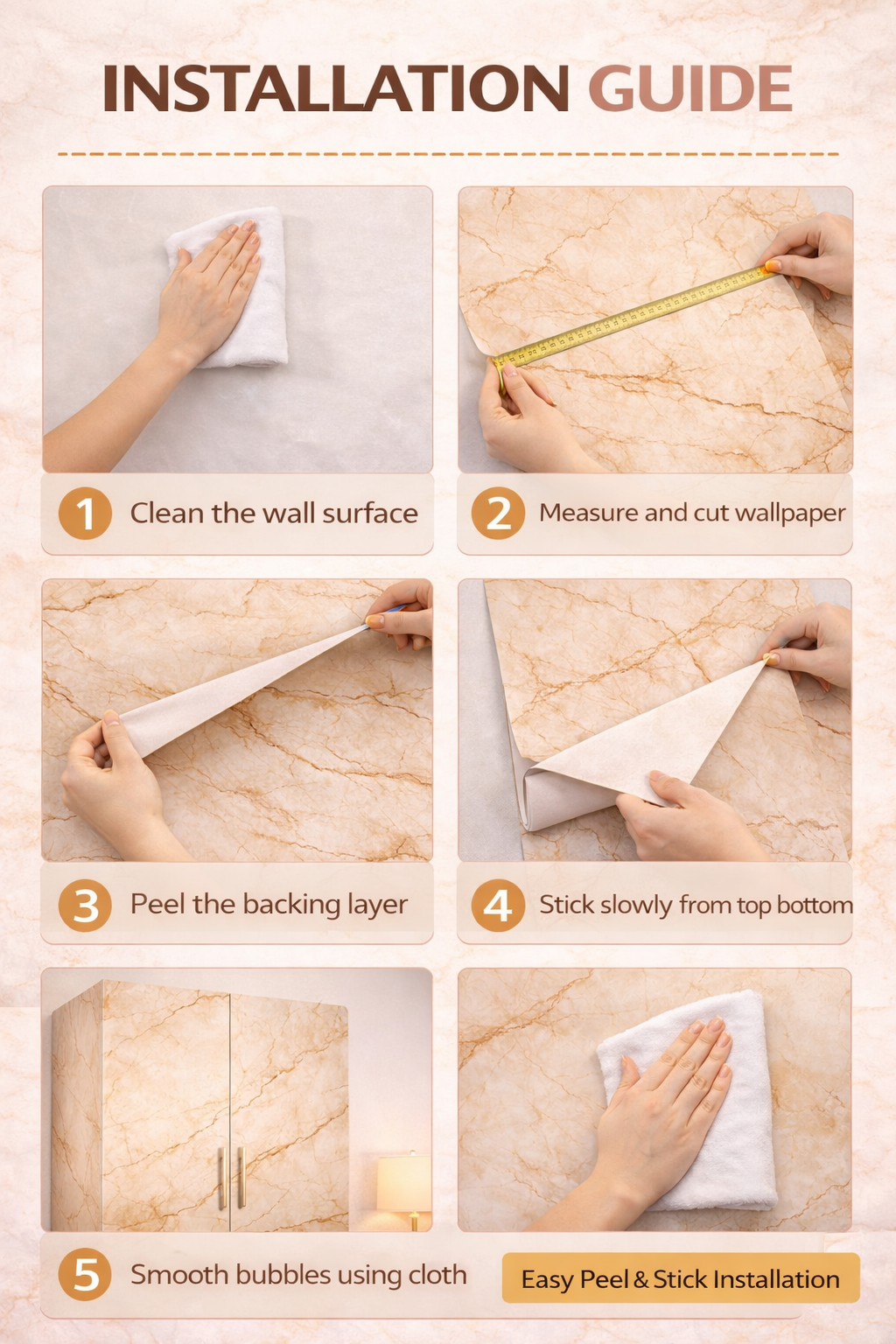 INSTALLATION GUIDE

1 Clean the wall surface

2 Measure and cut wallpaper

3 Peel the backing layer

4 Stick slowly from top bottom

5 Smooth bubbles using cloth

Easy Peel & Stick Installation