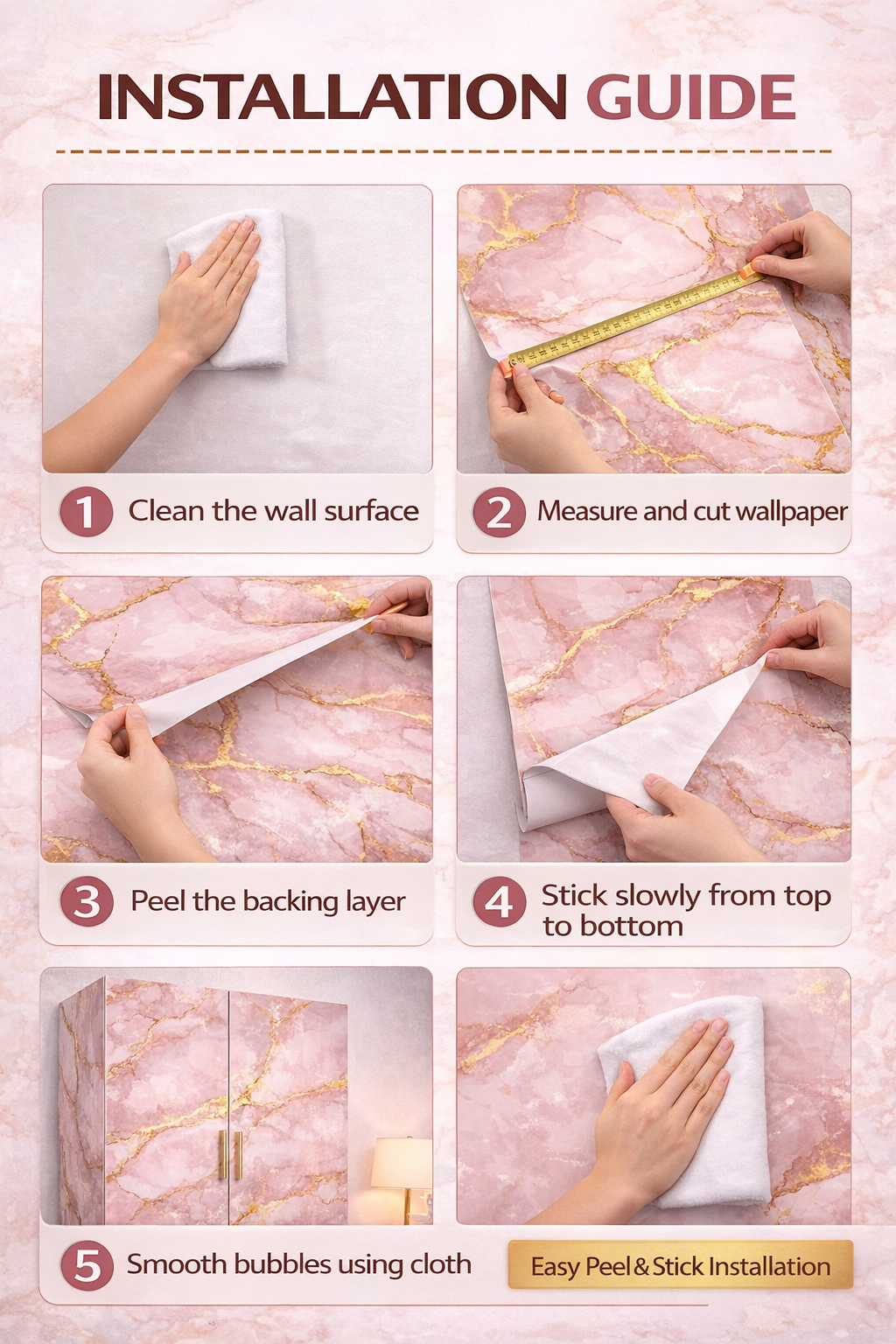 INSTALLATION GUIDE

1 Clean the wall surface

2 Measure and cut wallpaper

3 Peel the backing layer

4 Stick slowly from top to bottom

5 Smooth bubbles using cloth

Easy Peel & Stick Installation