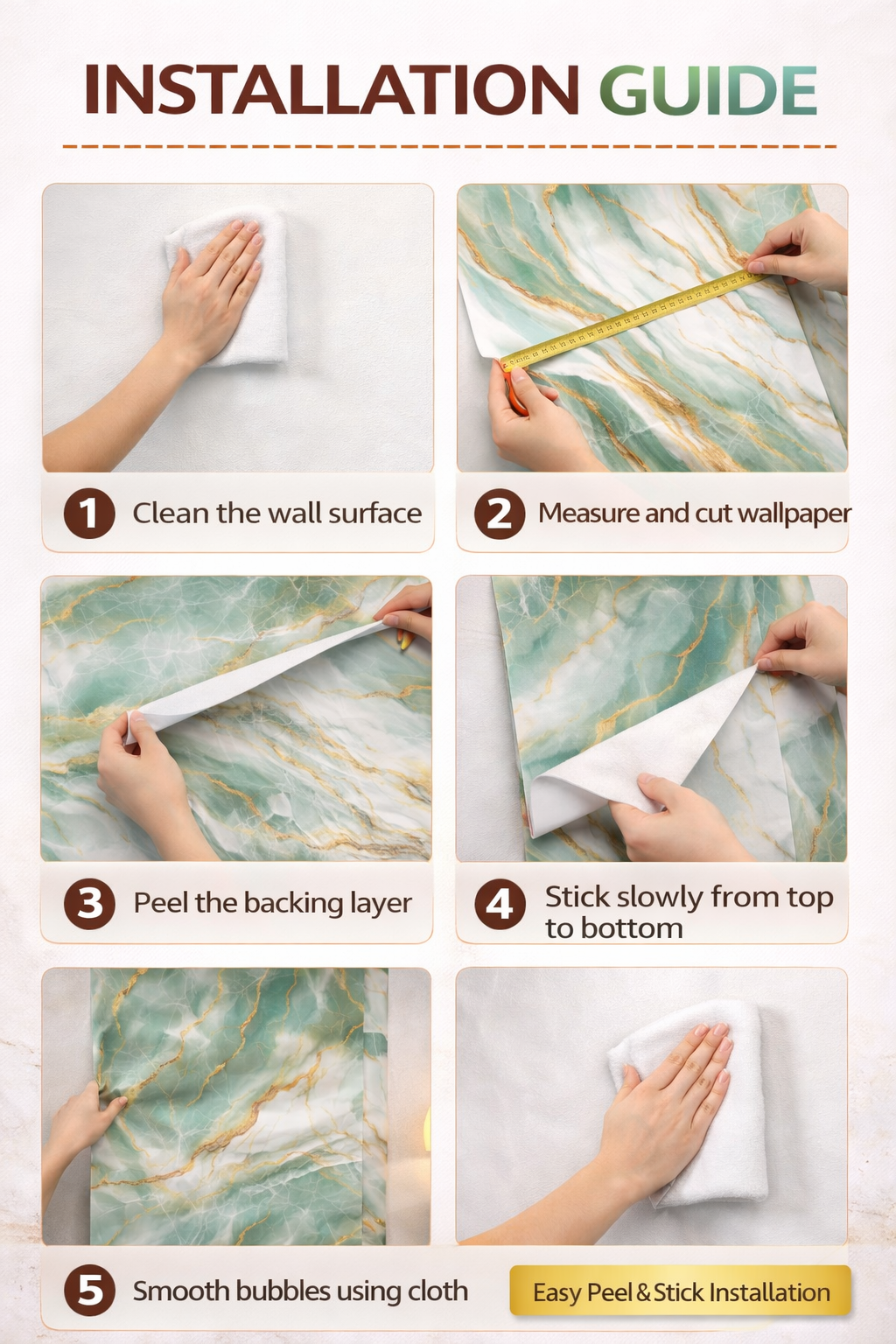 INSTALLATION GUIDE

1 Clean the wall surface

2 Measure and cut wallpaper

3 Peel the backing layer

4 Stick slowly from top to bottom

5 Smooth bubbles using cloth

Easy Peel & Stick Installation