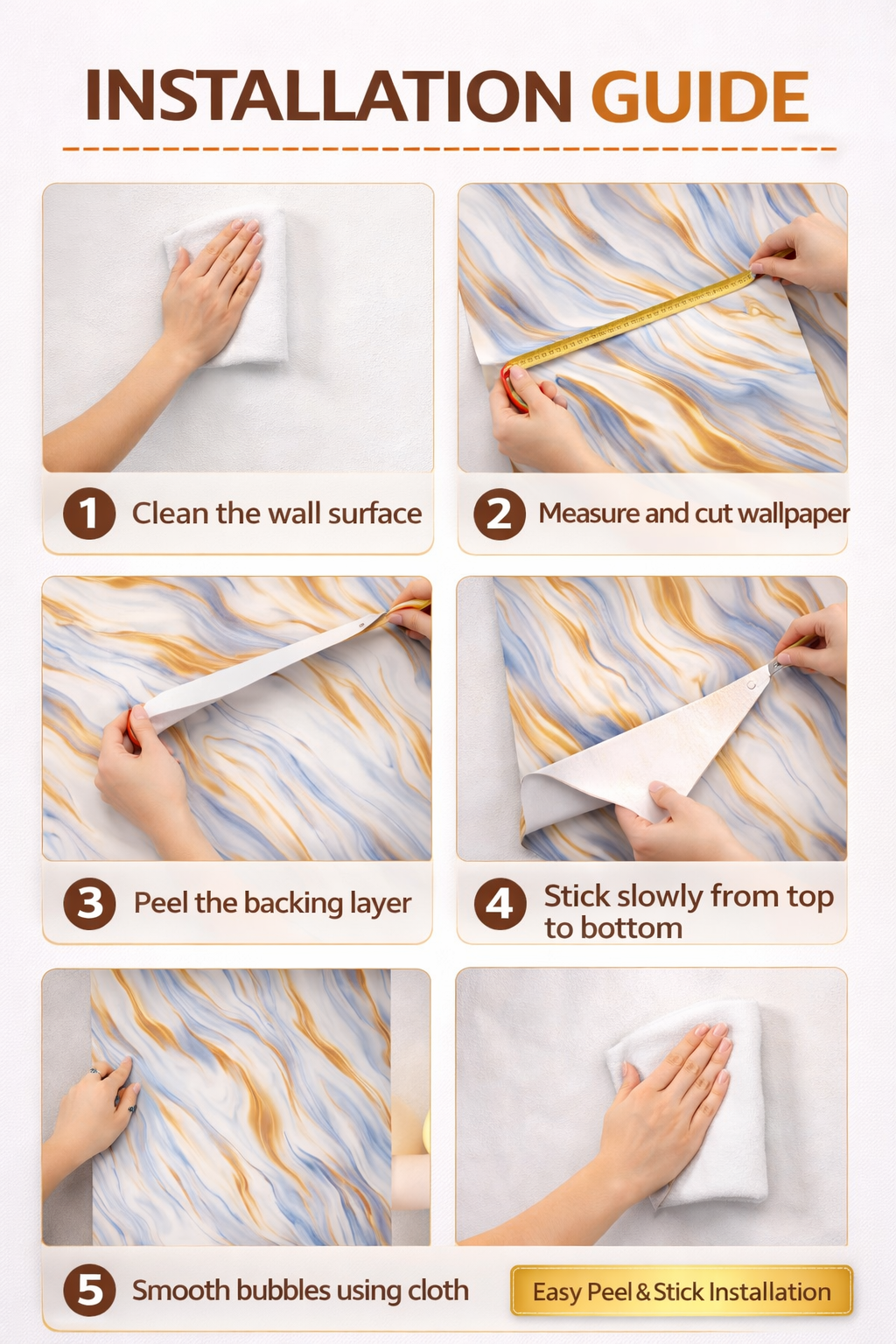 INSTALLATION GUIDE

1 Clean the wall surface

2 Measure and cut wallpaper

3 Peel the backing layer

4 Stick slowly from top to bottom

5 Smooth bubbles using cloth

Easy Peel & Stick Installation