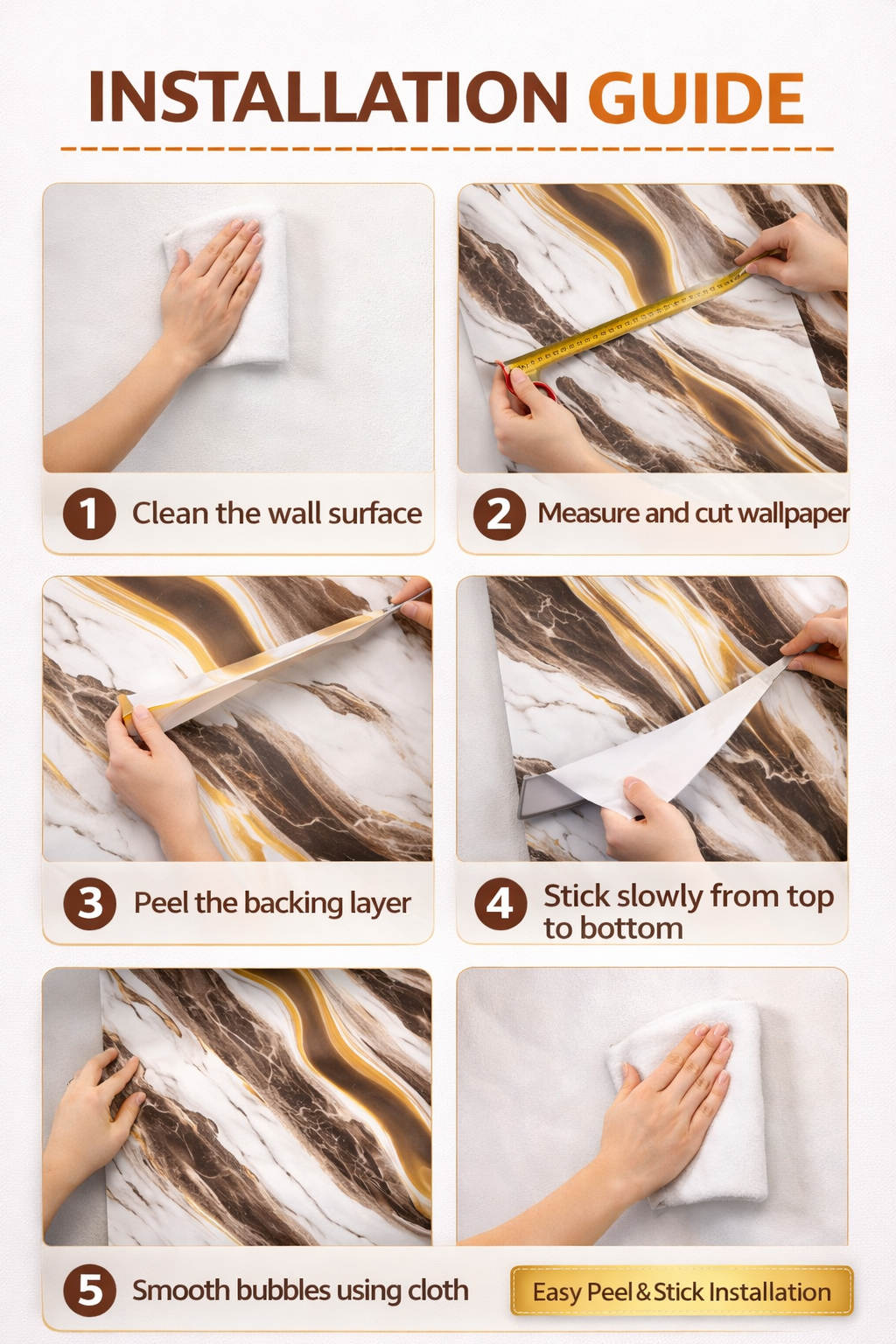 INSTALLATION GUIDE

1 Clean the wall surface

2 Measure and cut wallpaper

3 Peel the backing layer

4 Stick slowly from top to bottom

5 Smooth bubbles using cloth

Easy Peel & Stick Installation