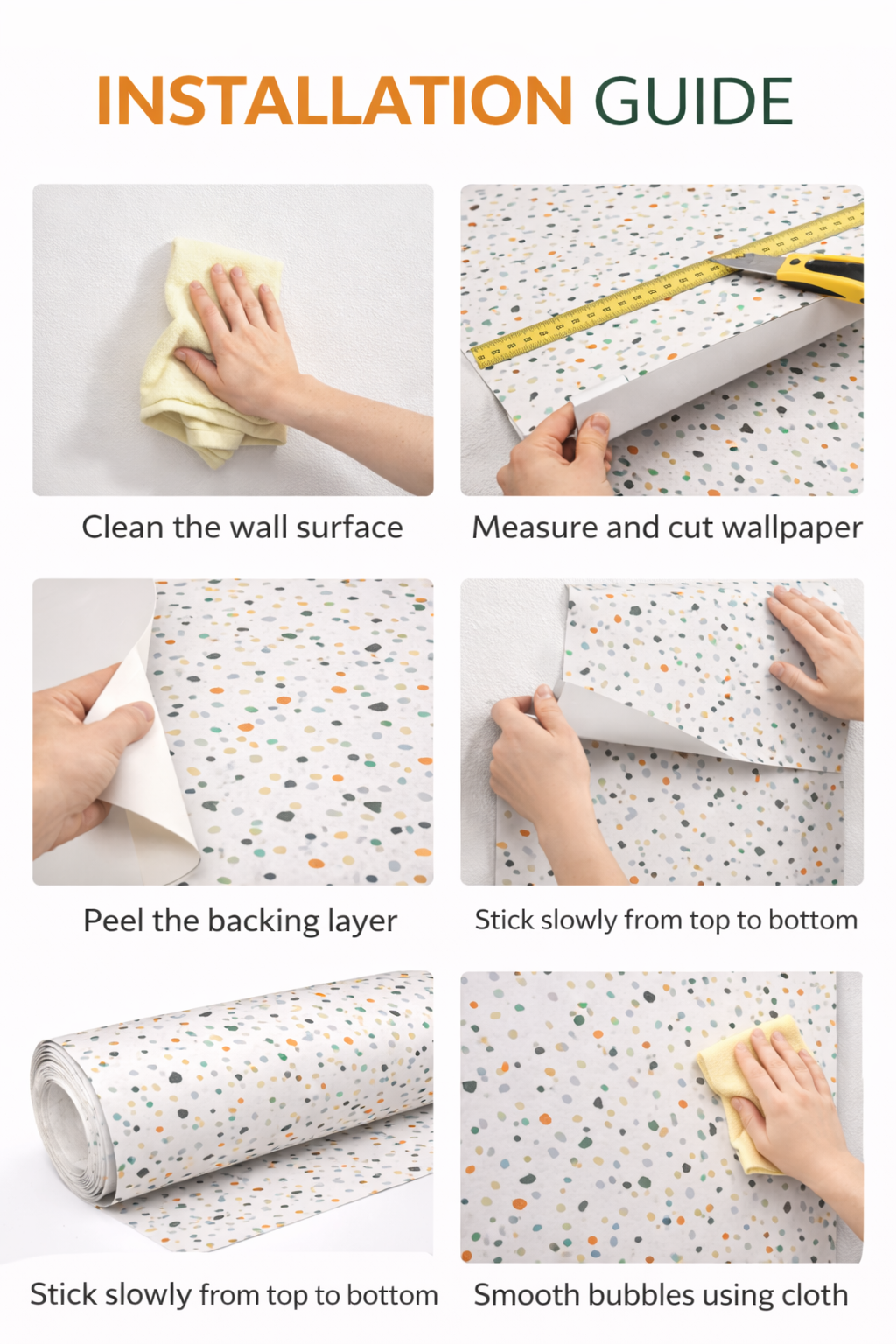 INSTALLATION GUIDE

Clean the wall surface

Measure and cut wallpaper

Peel the backing layer

Stick slowly from top to bottom

Stick slowly from top to bottom

Smooth bubbles using cloth